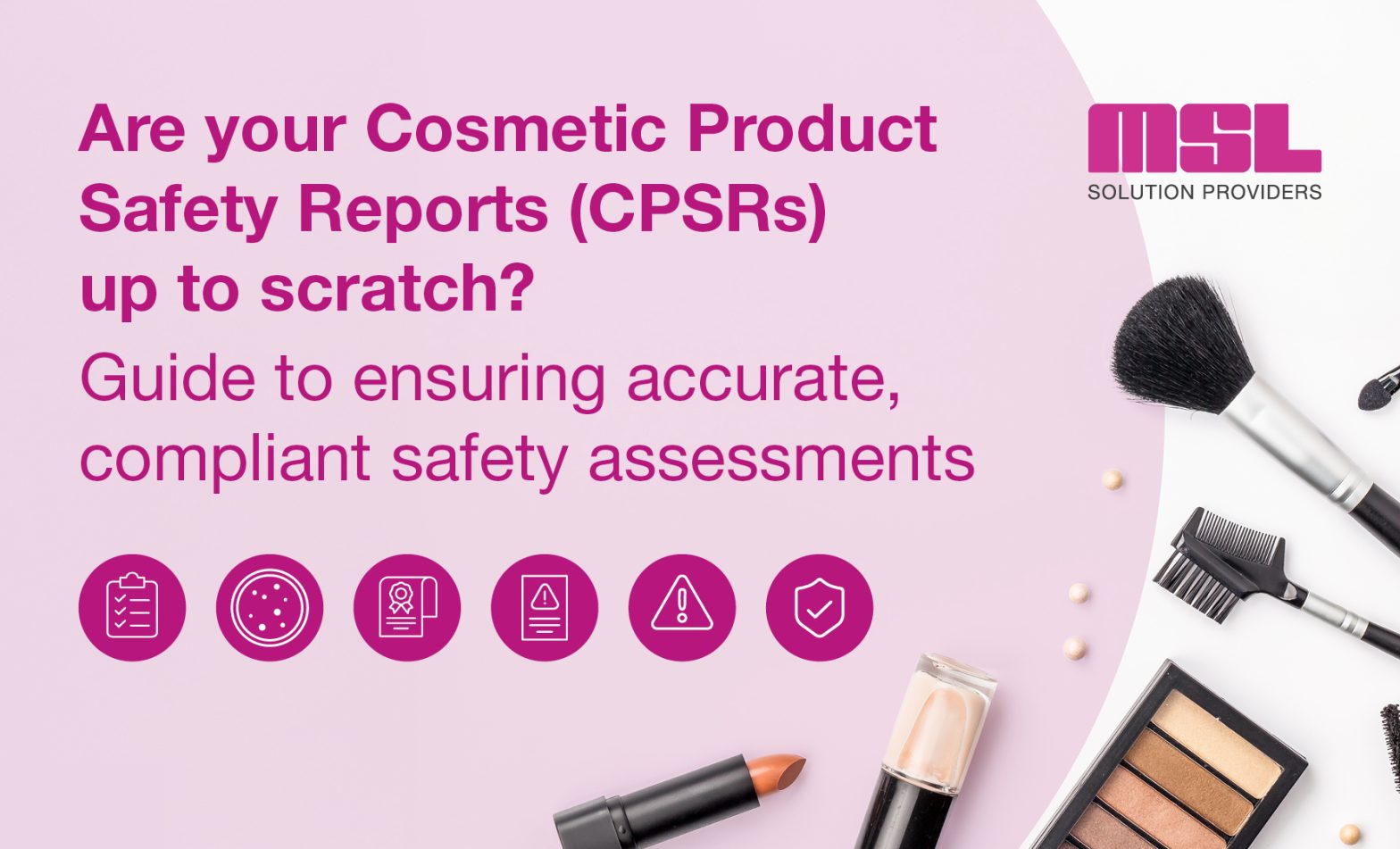 Are your Cosmetic Product Safety Reports (CPSRs) up to scratch?

Guide to ensuring accurate, compliant safety assessments

MSL
SOLUTION PROVIDERS